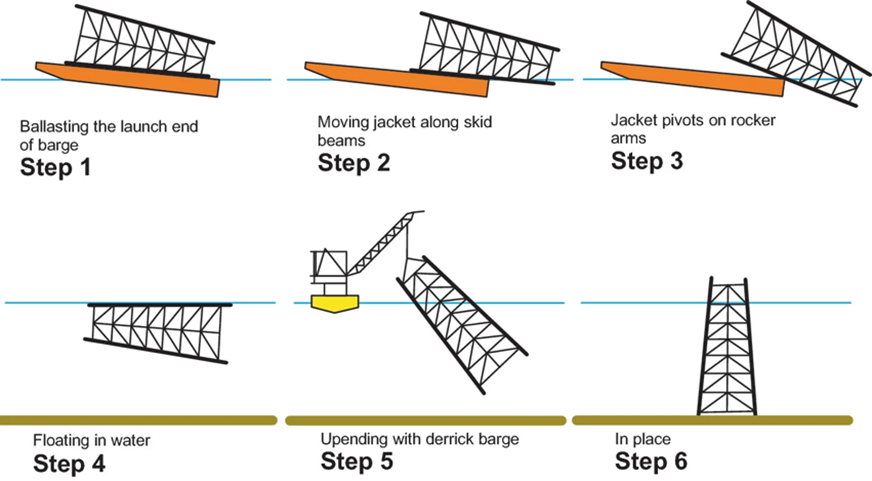 Ballasting the launch end of barge
Step 1

Moving jacket along skid beams
Step 2

Jacket pivots on rocker arms
Step 3

Floating in water
Step 4

Upending with derrick barge
Step 5

In place
Step 6